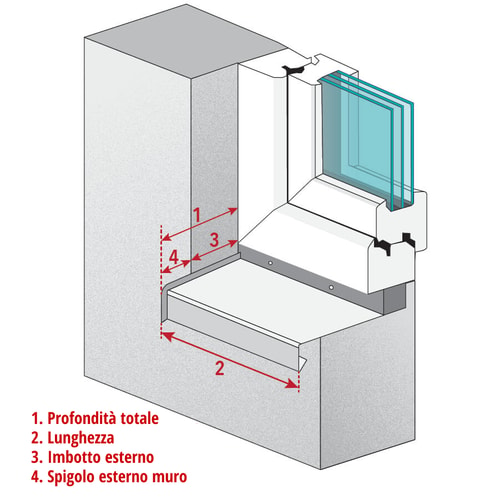 1
3
4
2

1. Profondità totale
2. Lunghezza
3. Imbotto esterno
4. Spigolo esterno muro